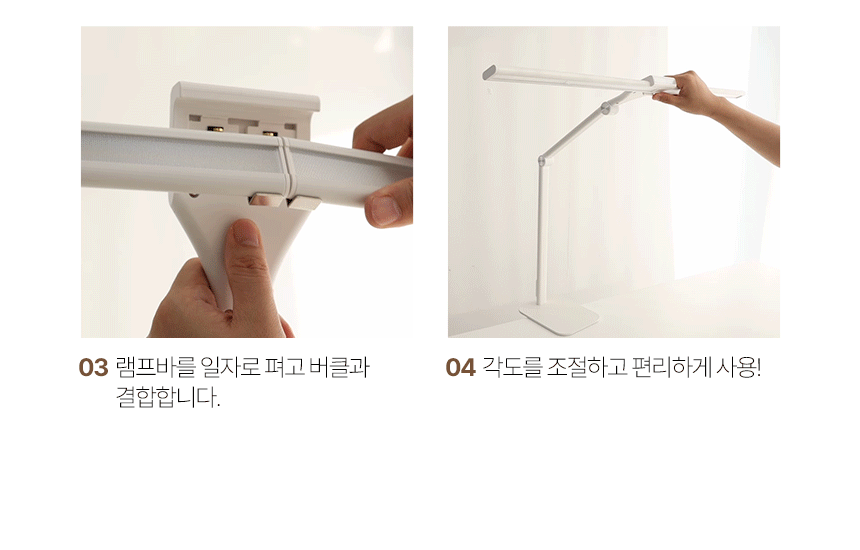 03 램프바를 일자로 펴고 버클과 결합합니다.

04 각도를 조절하고 편리하게 사용!