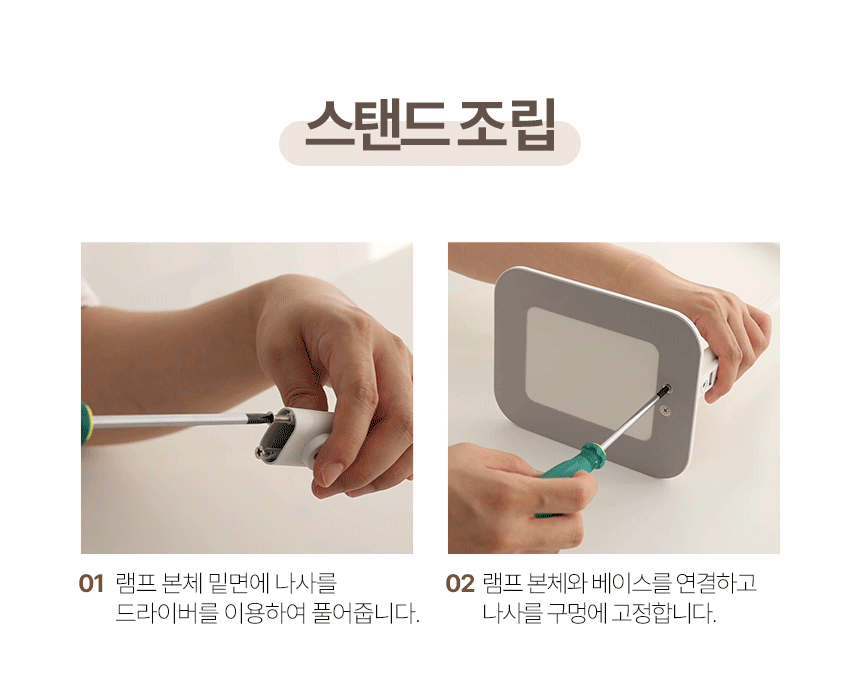 스탠드 조립

01 램프 본체 밑면에 나사를
드라이버를 이용하여 풀어줍니다.

02 램프 본체와 베이스를 연결하고
나사를 구멍에 고정합니다.