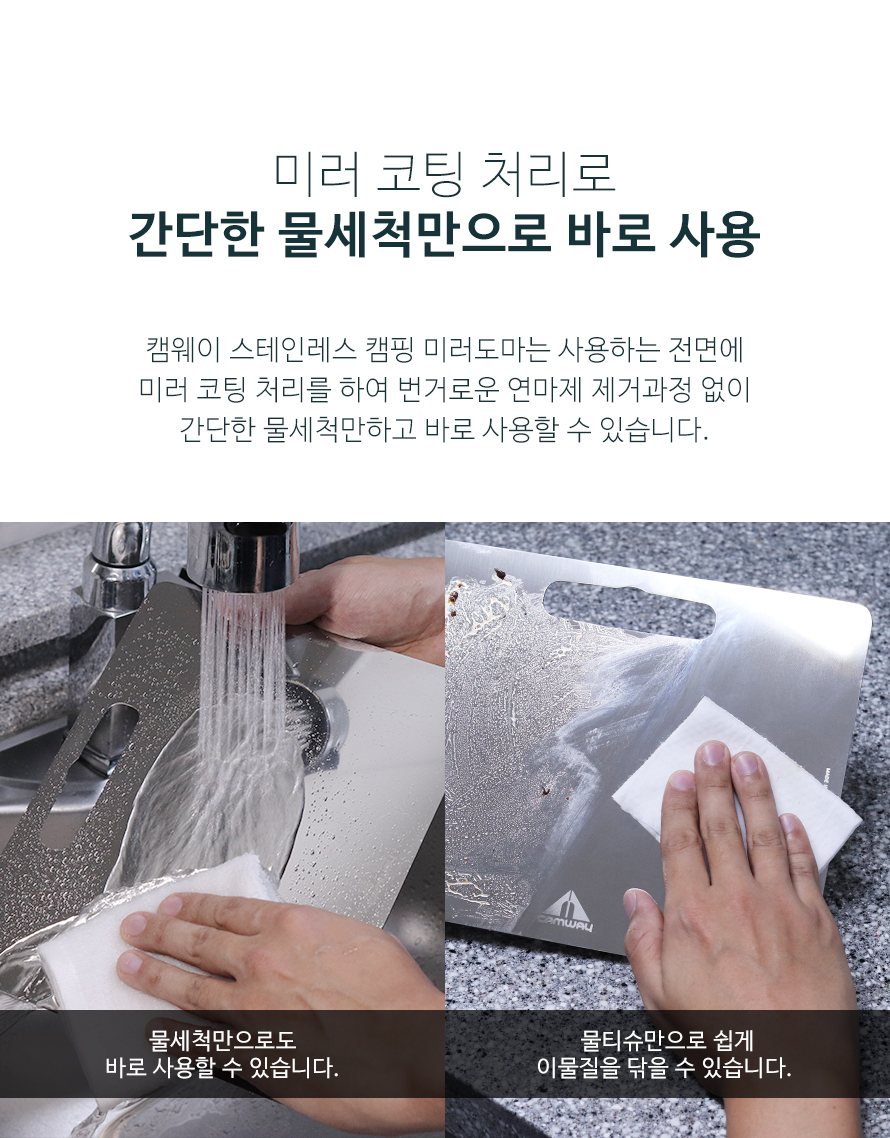 미러 코팅 처리로
간단한 물세척만으로 바로 사용

캠웨이 스테인레스 캠핑 미러도마는 사용하는 전면에
미러 코팅 처리를 하여 번거로운 연마제 제거과정 없이
간단한 물세척만하고 바로 사용할 수 있습니다.

CAMWAY

물세척만으로도
바로 사용할 수 있습니다.

물티슈만으로 쉽게
이물질을 닦을 수 있습니다.