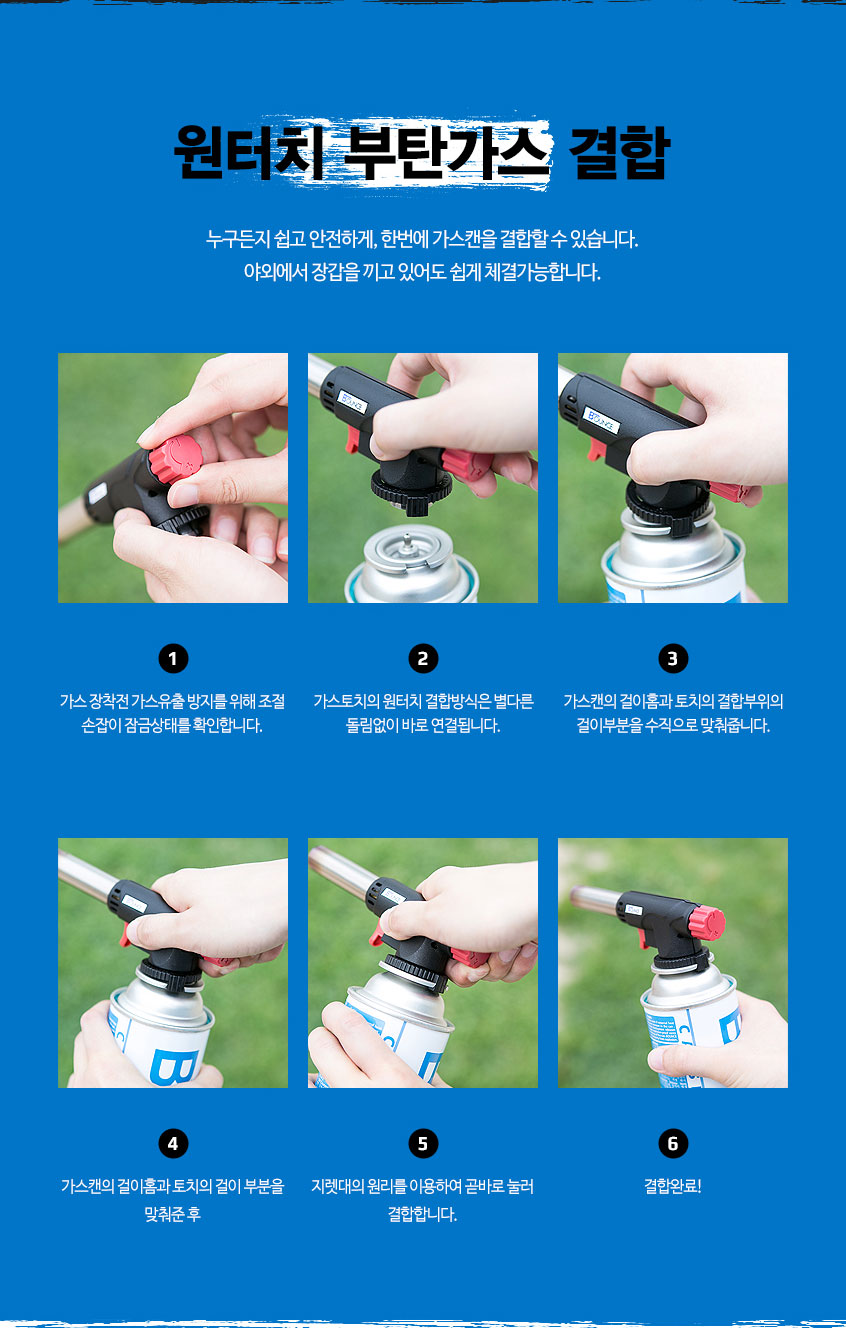 원터치 부탄가스 결합

누구든지 쉽고 안전하게, 한번에 가스캔을 결합할 수 있습니다.
야외에서 장갑을 끼고 있어도 쉽게 체결가능합니다.

1

가스 장착전 가스유출 방지를 위해 조절 손잡이 잠금상태를 확인합니다.

2

가스토치의 원터치 결합방식은 별다른 돌림없이 바로 연결됩니다.

3

가스캔의 걸이홈과 토치의 결합부위의 걸이부분을 수직으로 맞춰줍니다.

4

가스캔의 걸이홈과 토치의 걸이 부분을 맞춰준 후

5

지렛대의 원리를 이용하여 곧바로 눌러 결합합니다.

6

결합완료!