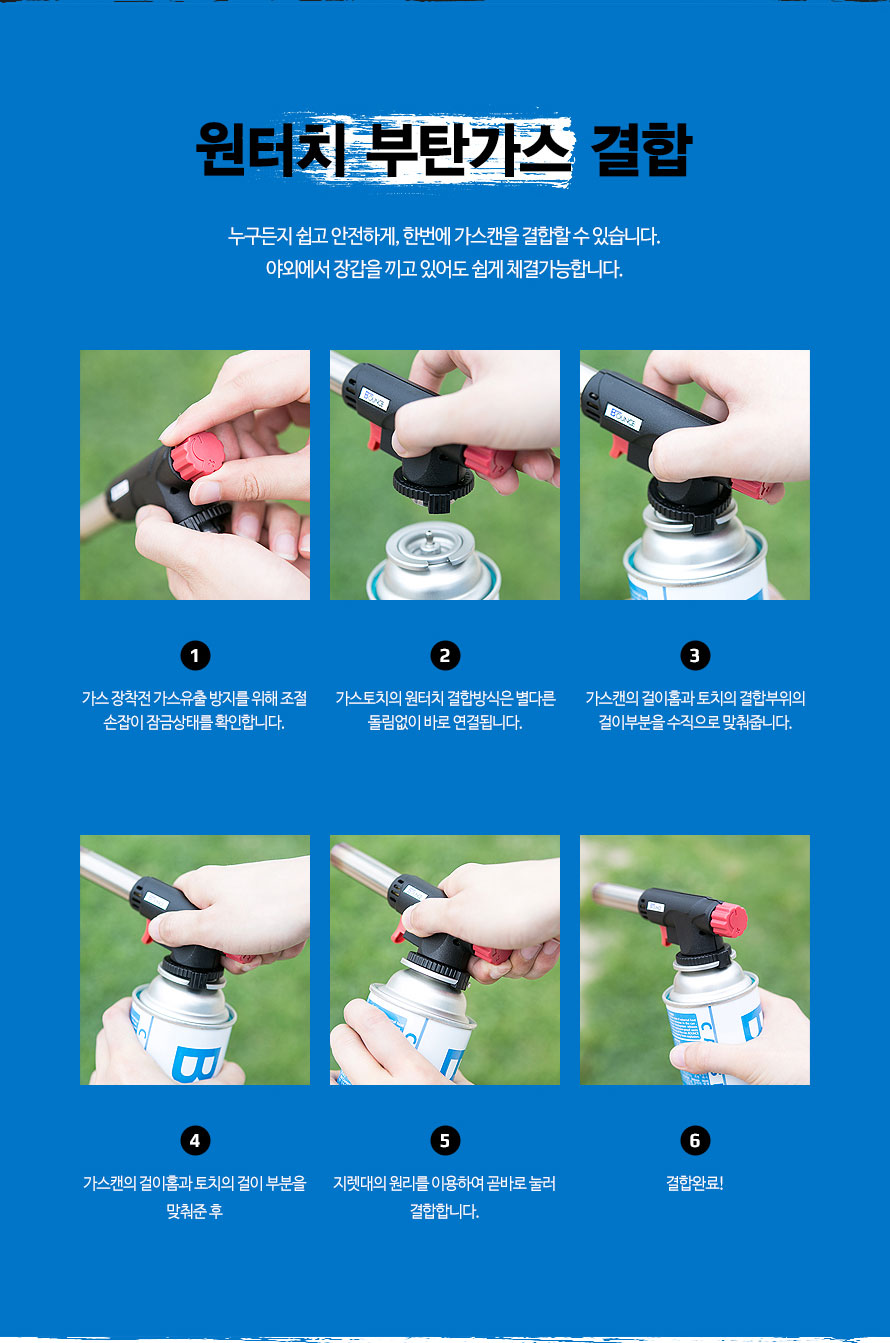 원터치 부탄가스 결합

누구든지 쉽고 안전하게, 한번에 가스캔을 결합할 수 있습니다.
야외에서 장갑을 끼고 있어도 쉽게 체결가능합니다.

1
가스 장착전 가스유출 방지를 위해 조절 손잡이 잠금상태를 확인합니다.

2
가스토치의 원터치 결합방식은 별다른 돌림없이 바로 연결됩니다.

3
가스캔의 걸이홈과 토치의 결합부위의 걸이부분을 수직으로 맞춰줍니다.

4
가스캔의 걸이홈과 토치의 걸이 부분을 맞춰준 후

5
지렛대의 원리를 이용하여 곧바로 눌러 결합합니다.

6
결합완료!