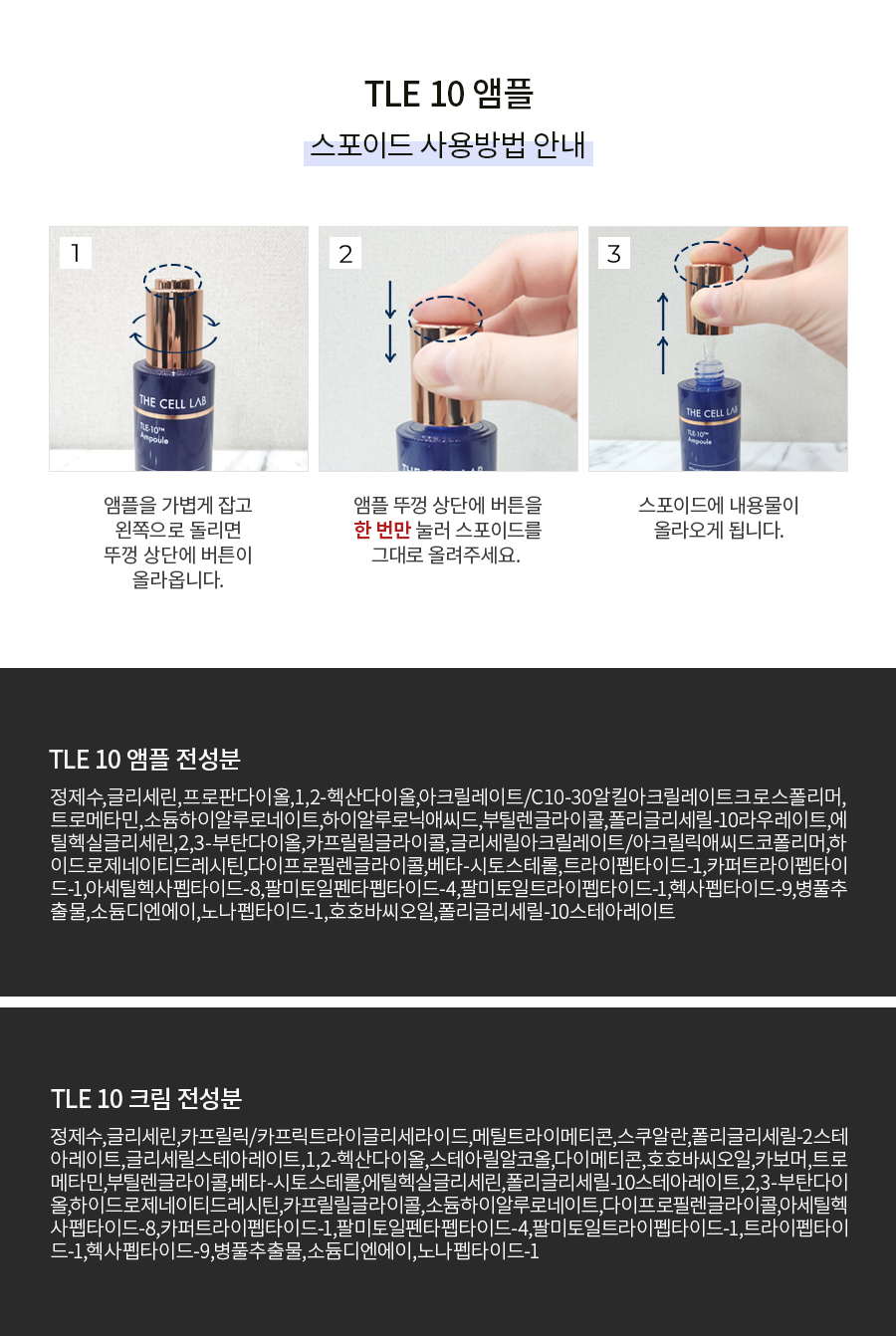 TLE 10 앰플
스포이드 사용방법 안내

1
THE CELL LAB
TLE-10™
Ampoule

2
THE CELL LAB

3
THE CELL LAB
TLE-10™
Ampoule

앰플을 가볍게 잡고
왼쪽으로 돌리면
뚜껑 상단에 버튼이
올라옵니다.

앰플 뚜껑 상단에 버튼을
한 번만 눌러 스포이드를
그대로 올려주세요.

스포이드에 내용물이
올라오게 됩니다.

TLE 10 앰플 전성분

정제수,글리세린,프로판다이올,1,2-헥산다이올,아크릴레이트/C10-30알킬아크릴레이트크로스폴리머,트로메타민,소듐하이알루로네이트,하이알루로닉애씨드,부틸렌글라이콜,폴리글리세릴-10라우레이트,에틸헥실글리세린,2,3-부탄다이올,카프릴릴글라이콜,글리세릴아크릴레이트/아크릴릭애씨드코폴리머,하이드로제네이티드레시틴,다이프로필렌글라이콜,베타-시토스테롤,트라이펩타이드-1,카퍼트라이펩타이드-1,아세틸헥사펩타이드-8,팔미토일펜타펩타이드-4,팔미토일트라이펩타이드-1,헥사펩타이드-9,병풀추출물,소듐디엔에이,노나펩타이드-1,호호바씨오일,폴리글리세릴-10스테아레이트

TLE 10 크림 전성분

정제수,글리세린,카프릴릭/카프릭트라이글리세라이드,메틸트라이메티콘,스쿠알란,폴리글리세릴-2스테아레이트,글리세릴스테아레이트,1,2-헥산다이올,스테아릴알코올,다이메티콘,호호바씨오일,카보머,트로메타민,부틸렌글라이콜,베타-시토스테롤,에틸헥실글리세린,폴리글리세릴-10스테아레이트,2,3-부탄다이올,하이드로제네이티드레시틴,카프릴릴글라이콜,소듐하이알루로네이트,다이프로필렌글라이콜,아세틸헥사펩타이드-8,카퍼트라이펩타이드-1,팔미토일펜타펩타이드-4,팔미토일트라이펩타이드-1,트라이펩타이드-1,헥사펩타이드-9,병풀추출물,소듐디엔에이,노나펩타이드-1