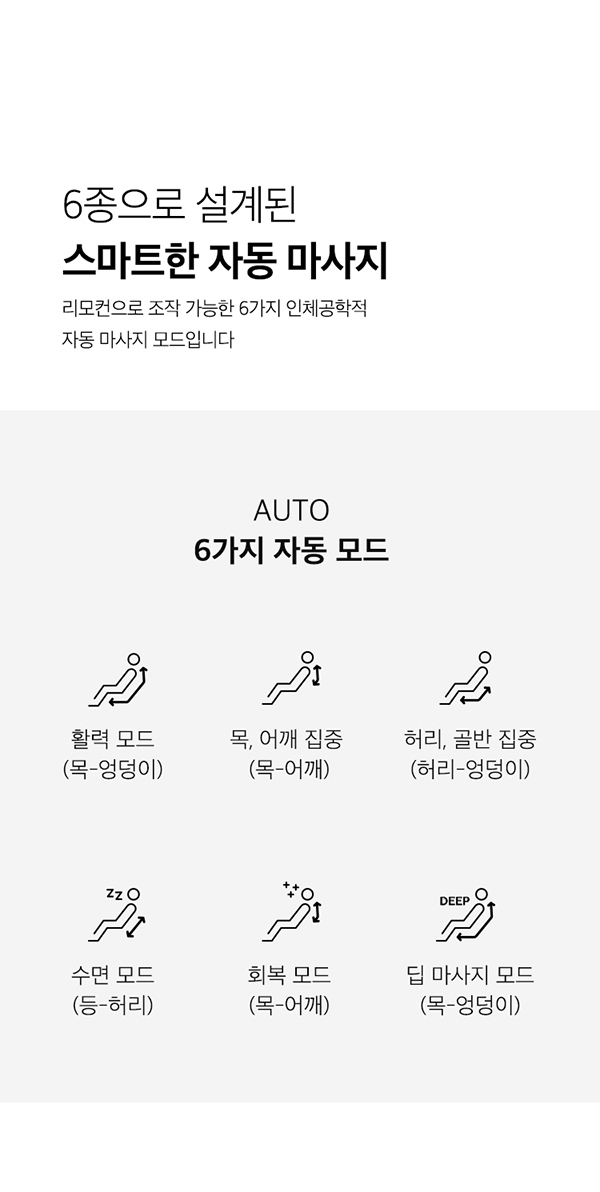 6종으로 설계된

스마트한 자동 마사지

리모컨으로 조작 가능한 6가지 인체공학적
자동 마사지 모드입니다

AUTO
6가지 자동 모드

활력 모드
(목-엉덩이)

목, 어깨 집중
(목-어깨)

허리, 골반 집중
(허리-엉덩이)

zz

수면 모드
(등-허리)

회복 모드
(목-어깨)

DEEP

딥 마사지 모드
(목-엉덩이)